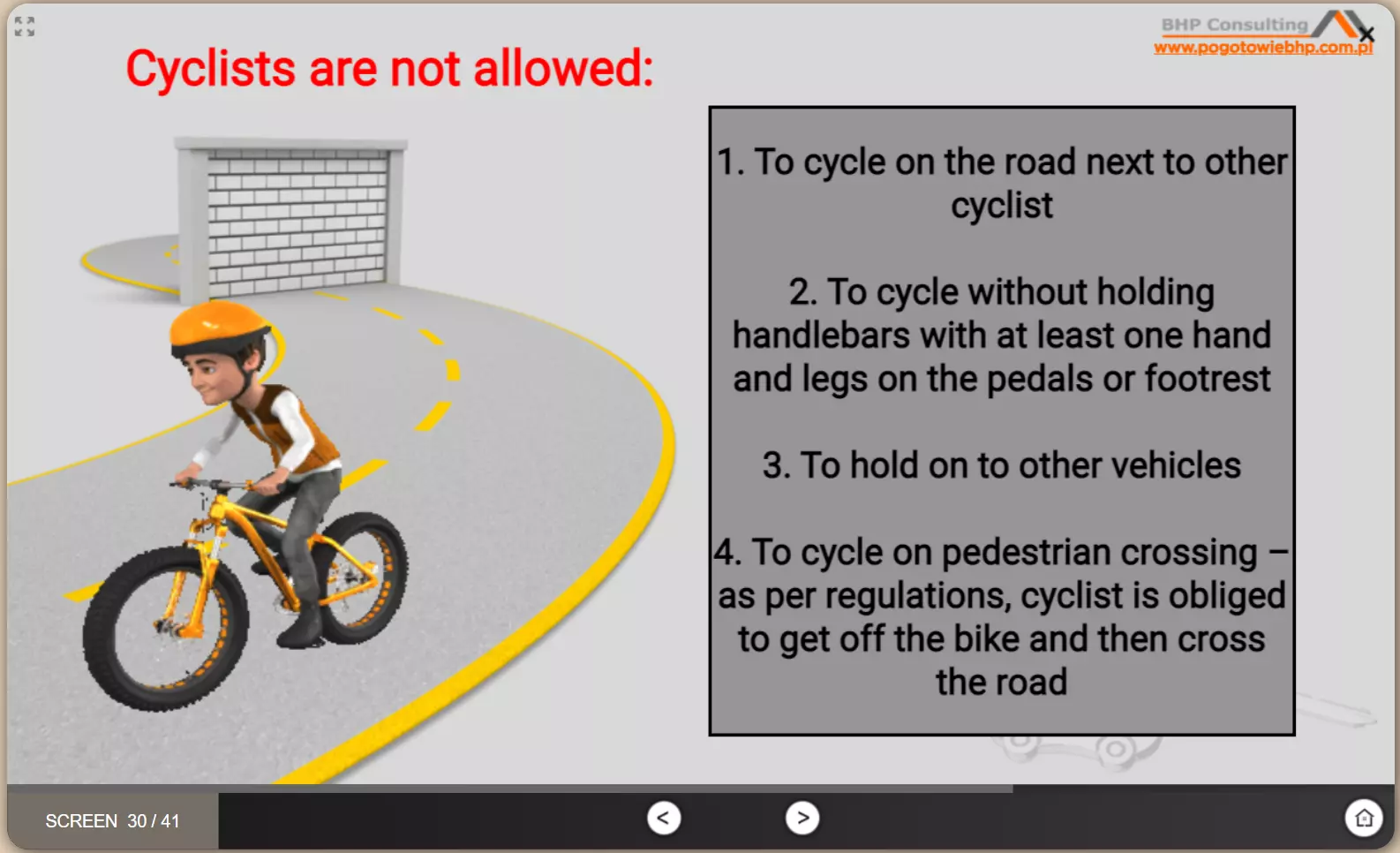 BHP Consulting
www.pogotowiebhp.com.pl

Cyclists are not allowed:

1. To cycle on the road next to other cyclist

2. To cycle without holding handlebars with at least one hand and legs on the pedals or footrest

3. To hold on to other vehicles

4. To cycle on pedestrian crossing – as per regulations, cyclist is obliged to get off the bike and then cross the road

SCREEN 30 / 41

<

>