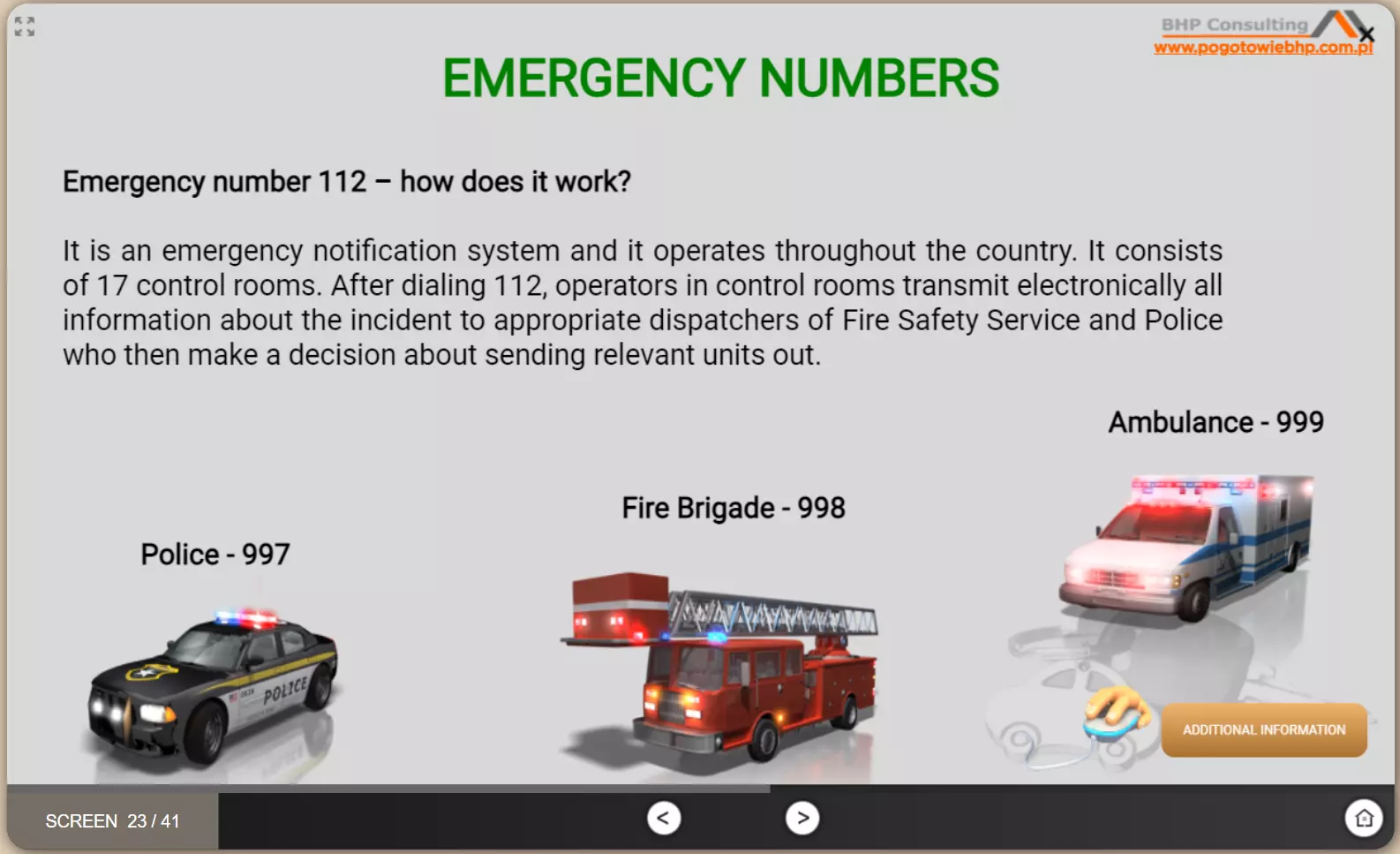 BHP Consulting
www.pogotowiebhp.com.pl

EMERGENCY NUMBERS

Emergency number 112 – how does it work?

It is an emergency notification system and it operates throughout the country. It consists of 17 control rooms. After dialing 112, operators in control rooms transmit electronically all information about the incident to appropriate dispatchers of Fire Safety Service and Police who then make a decision about sending relevant units out.

Ambulance - 999

Fire Brigade - 998

Police - 997

POLICE

ADDITIONAL INFORMATION

SCREEN 23 / 41

<

>