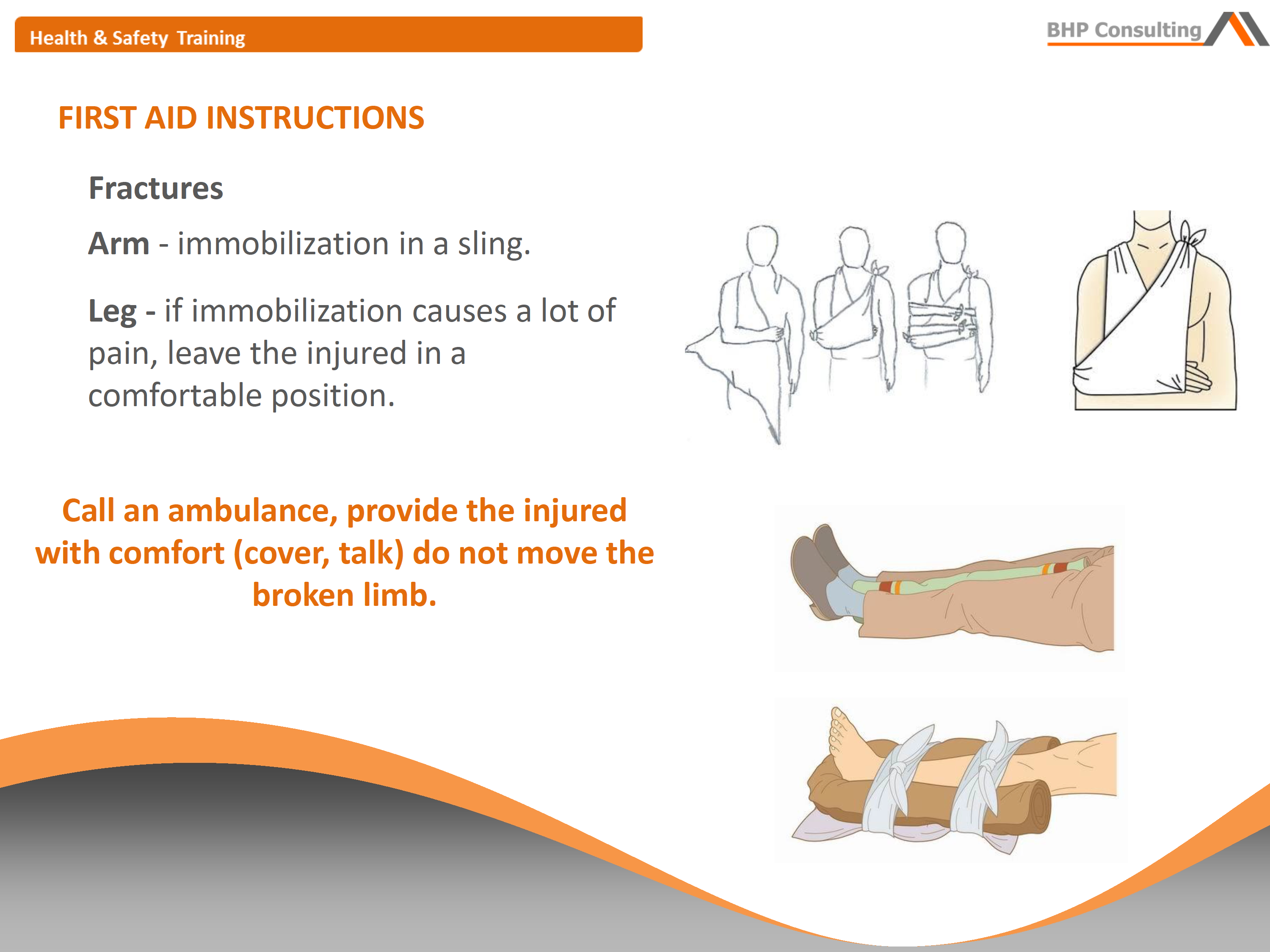 Health & Safety Training

BHP Consulting

FIRST AID INSTRUCTIONS

Fractures

Arm - immobilization in a sling.

Leg - if immobilization causes a lot of pain, leave the injured in a comfortable position.

Call an ambulance, provide the injured with comfort (cover, talk) do not move the broken limb.