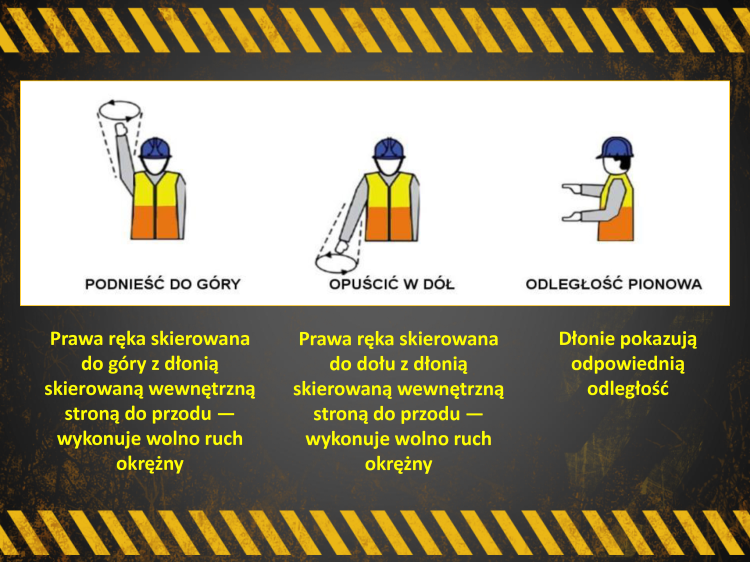 PODNIEŚĆ DO GÓRY

OPUŚCIĆ W DÓŁ

ODLEGŁOŚĆ PIONOWA

Prawa ręka skierowana do góry z dłonią skierowaną wewnętrzną stroną do przodu — wykonuje wolno ruch okrężny

Prawa ręka skierowana do dołu z dłonią skierowaną wewnętrzną stroną do przodu — wykonuje wolno ruch okrężny

Dłonie pokazują odpowiednią odległość