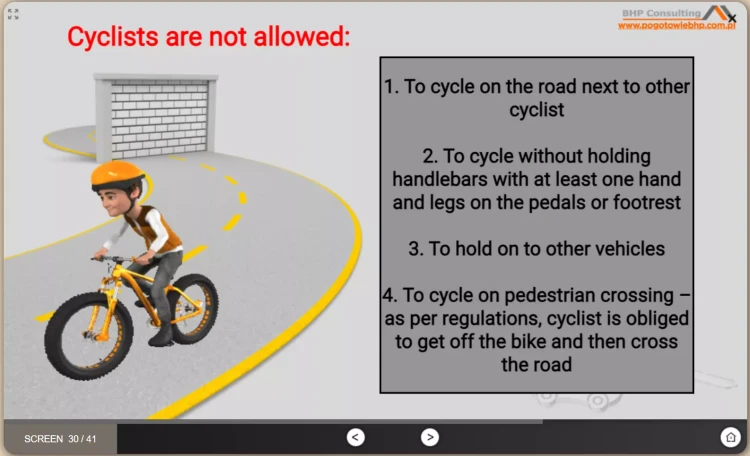 BHP Consulting
www.pogotowiebhp.com.pl

Cyclists are not allowed:

1. To cycle on the road next to other cyclist

2. To cycle without holding handlebars with at least one hand and legs on the pedals or footrest

3. To hold on to other vehicles

4. To cycle on pedestrian crossing – as per regulations, cyclist is obliged to get off the bike and then cross the road

SCREEN 30 / 41

<

>